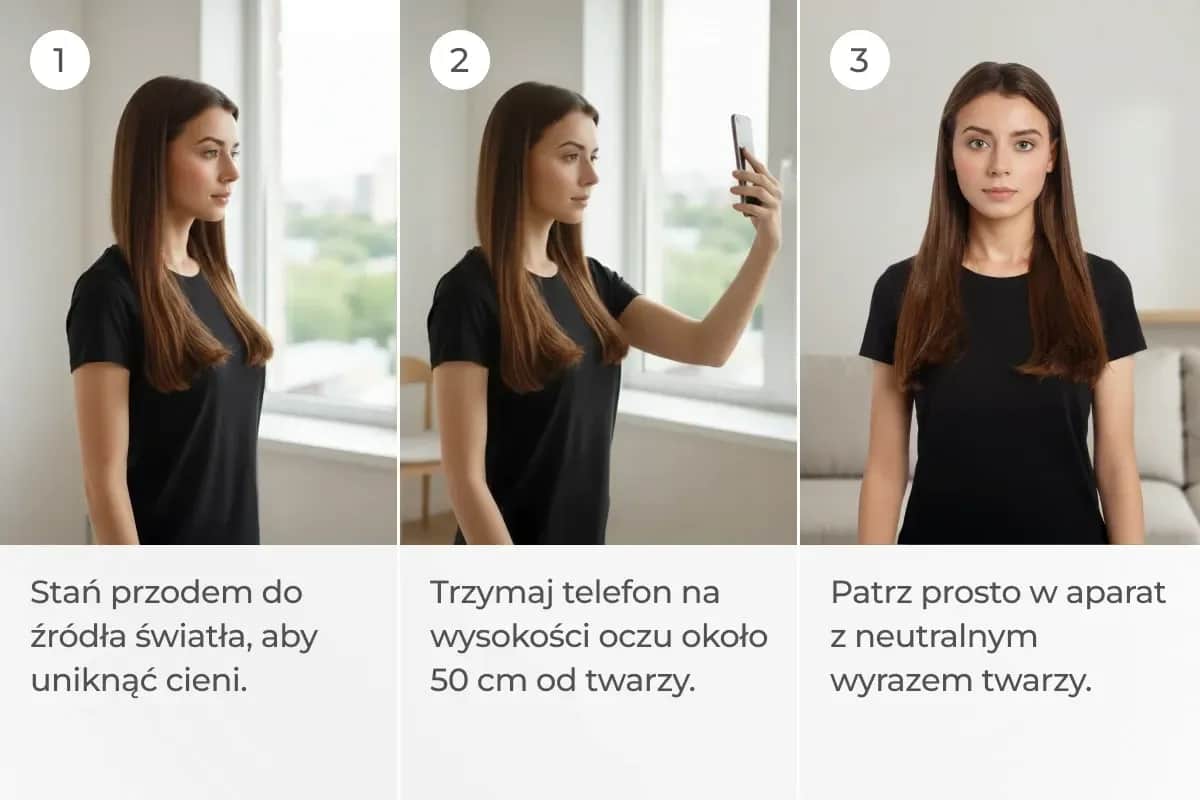 1

Stań przodem do źródła światła, aby uniknąć cieni.

2

Trzymaj telefon na wysokości oczu około 50 cm od twarzy.

3

Patrz prosto w aparat z neutralnym wyrazem twarzy.